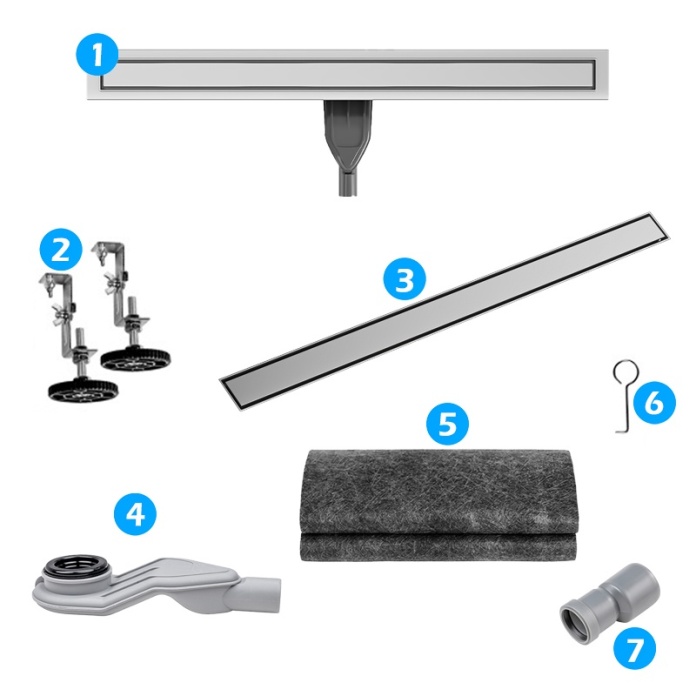 1
2
3
6
5
4
7